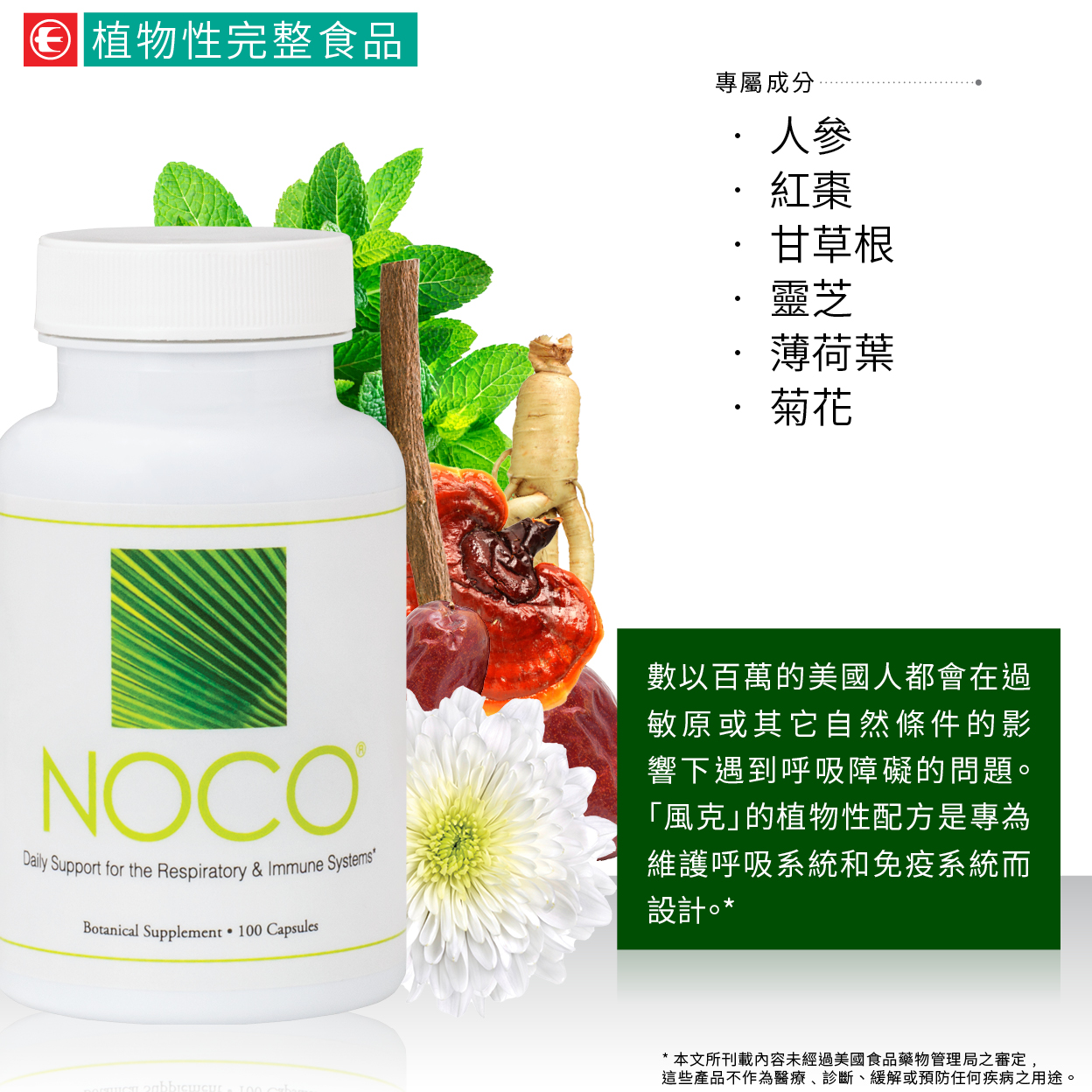 植物性完整食品

專屬成分

· 人參
· 紅棗
· 甘草根
· 靈芝
· 薄荷葉
· 菊花

NOCO®

Daily Support for the Respiratory & Immune Systems*

Botanical Supplement • 100 Capsules

數以百萬的美國人都會在過敏原或其它自然條件的影響下遇到呼吸障礙的問題。「風克」的植物性配方是專為維護呼吸系統和免疫系統而設計。*

* 本文所刊載內容未經過美國食品藥物管理局之審定，這些產品不作為醫療、診斷、緩解或預防任何疾病之用途。