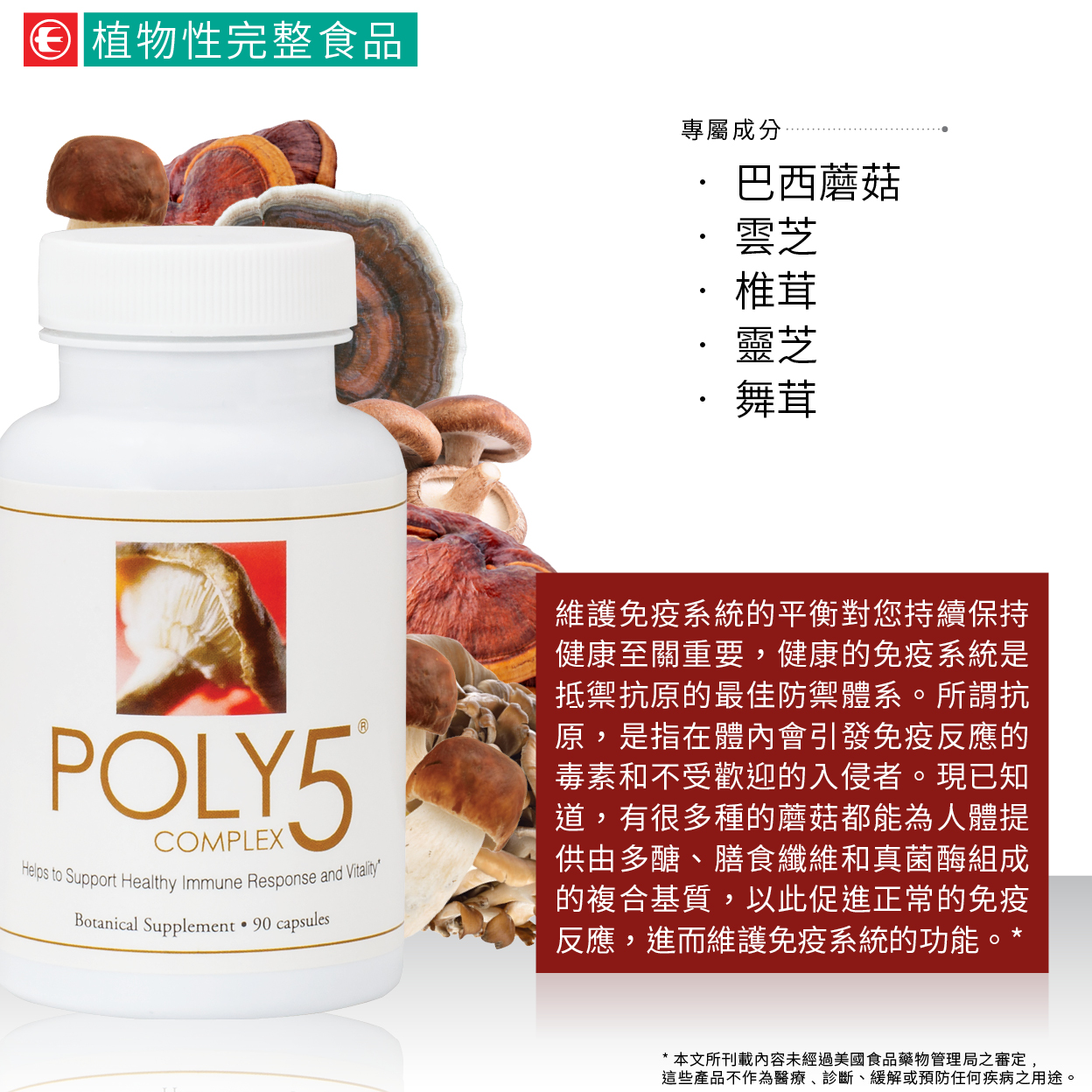 植物性完整食品

專屬成分

· 巴西蘑菇
· 雲芝
· 椎茸
· 靈芝
· 舞茸

POLY5®
COMPLEX
Helps to Support Healthy Immune Response and Vitality*
Botanical Supplement • 90 capsules

維護免疫系統的平衡對您持續保持健康至關重要，健康的免疫系統是抵禦抗原的最佳防禦體系。所謂抗原，是指在體內會引發免疫反應的毒素和不受歡迎的入侵者。現已知道，有很多種的蘑菇都能為人體提供由多醣、膳食纖維和真菌酶組成的複合基質，以此促進正常的免疫反應，進而維護免疫系統的功能。*

* 本文所刊載內容未經過美國食品藥物管理局之審定，這些產品不作為醫療、診斷、緩解或預防任何疾病之用途。