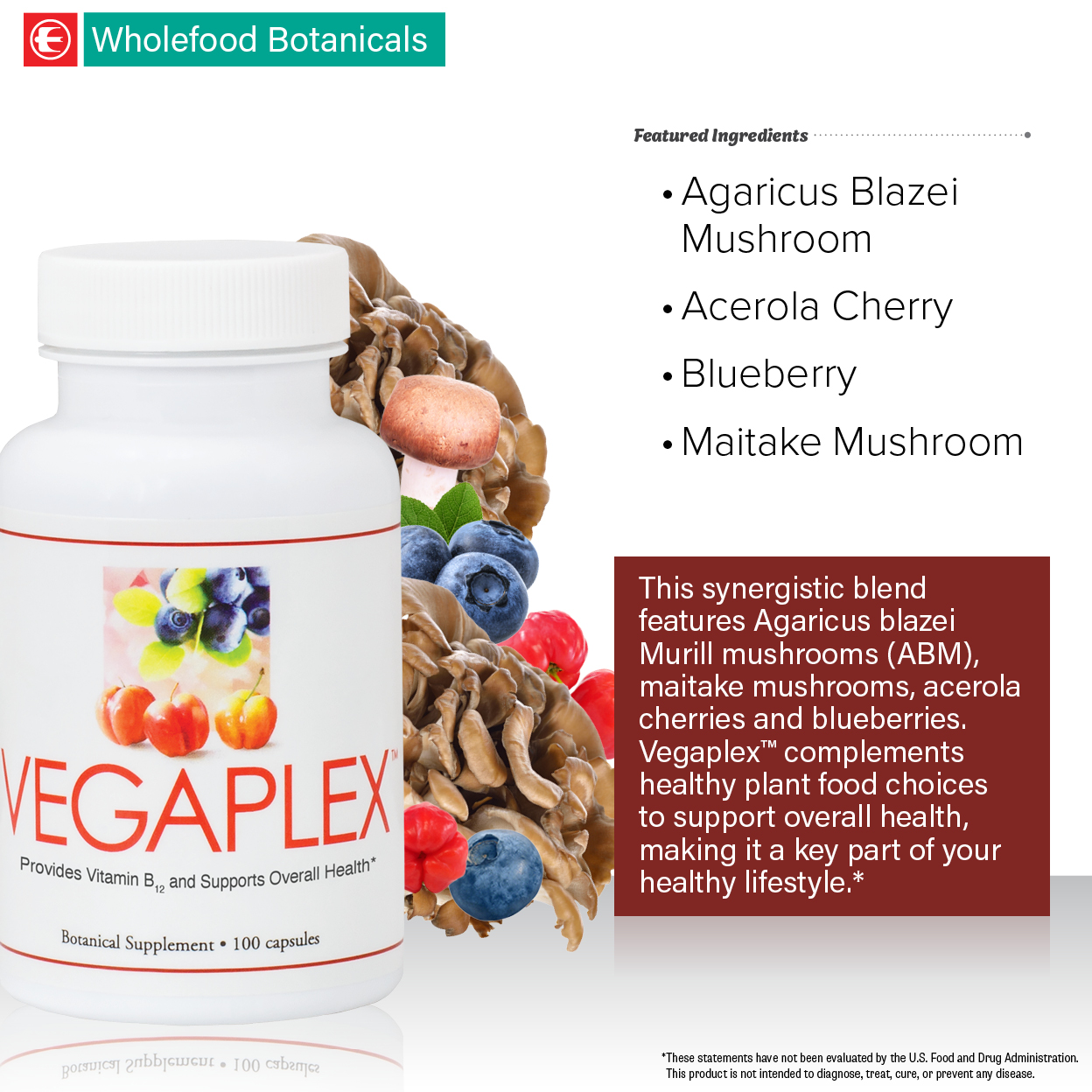 Wholefood Botanicals

Featured Ingredients

• Agaricus Blazei Mushroom
• Acerola Cherry
• Blueberry
• Maitake Mushroom

VEGAPLEX™
Provides Vitamin $B_{12}$ and Supports Overall Health*
Botanical Supplement • 100 capsules

This synergistic blend features Agaricus blazei Murill mushrooms (ABM), maitake mushrooms, acerola cherries and blueberries. Vegaplex™ complements healthy plant food choices to support overall health, making it a key part of your healthy lifestyle.*

*These statements have not been evaluated by the U.S. Food and Drug Administration. This product is not intended to diagnose, treat, cure, or prevent any disease.