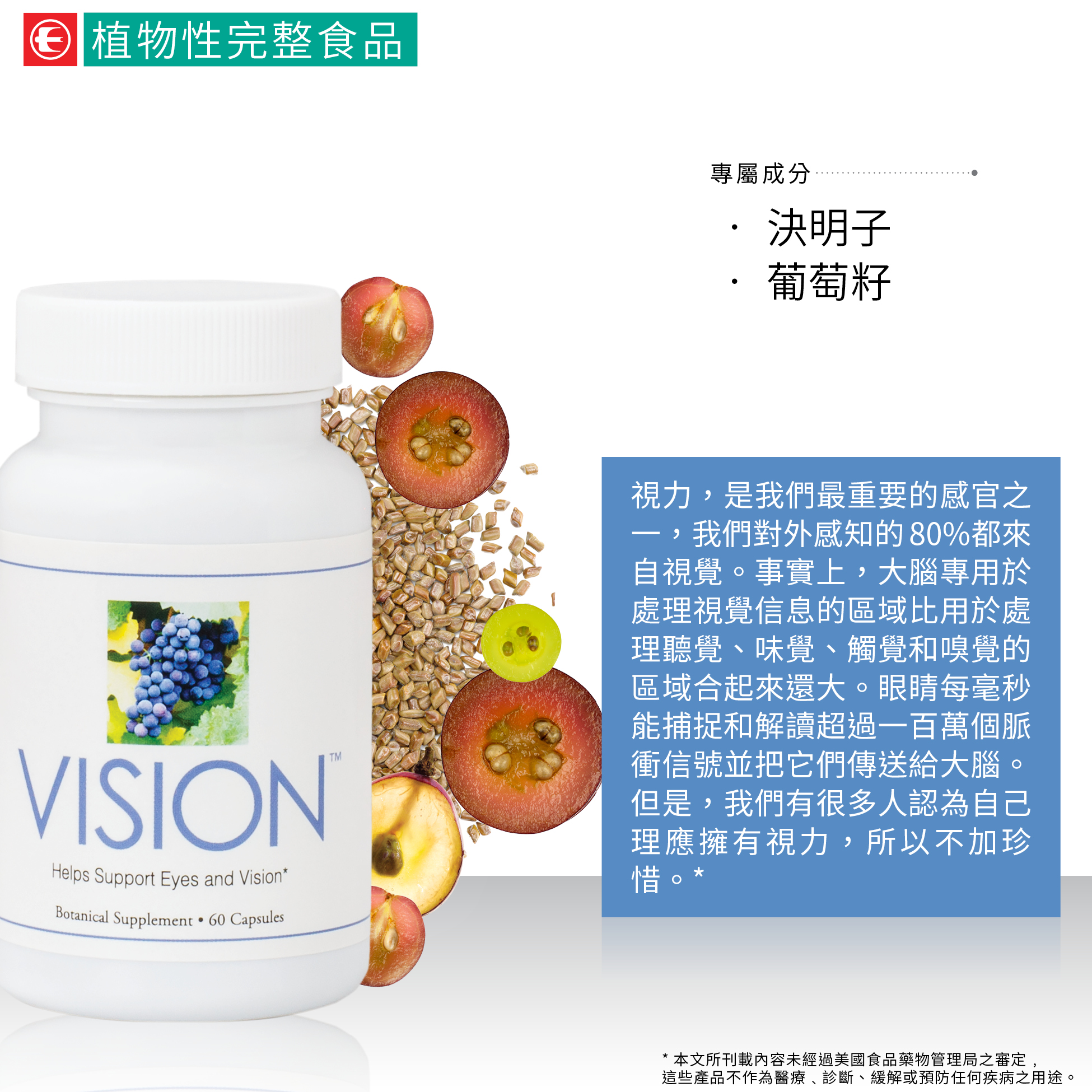 植物性完整食品

專屬成分

· 決明子
· 葡萄籽

VISION™

Helps Support Eyes and Vision*

Botanical Supplement • 60 Capsules

視力，是我們最重要的感官之一，我們對外感知的80%都來自視覺。事實上，大腦專用於處理視覺信息的區域比用於處理聽覺、味覺、觸覺和嗅覺的區域合起來還大。眼睛每毫秒能捕捉和解讀超過一百萬個脈衝信號並把它們傳送給大腦。但是，我們有很多人認為自己理應擁有視力，所以不加珍惜。*

* 本文所刊載內容未經過美國食品藥物管理局之審定，這些產品不作為醫療、診斷、緩解或預防任何疾病之用途。