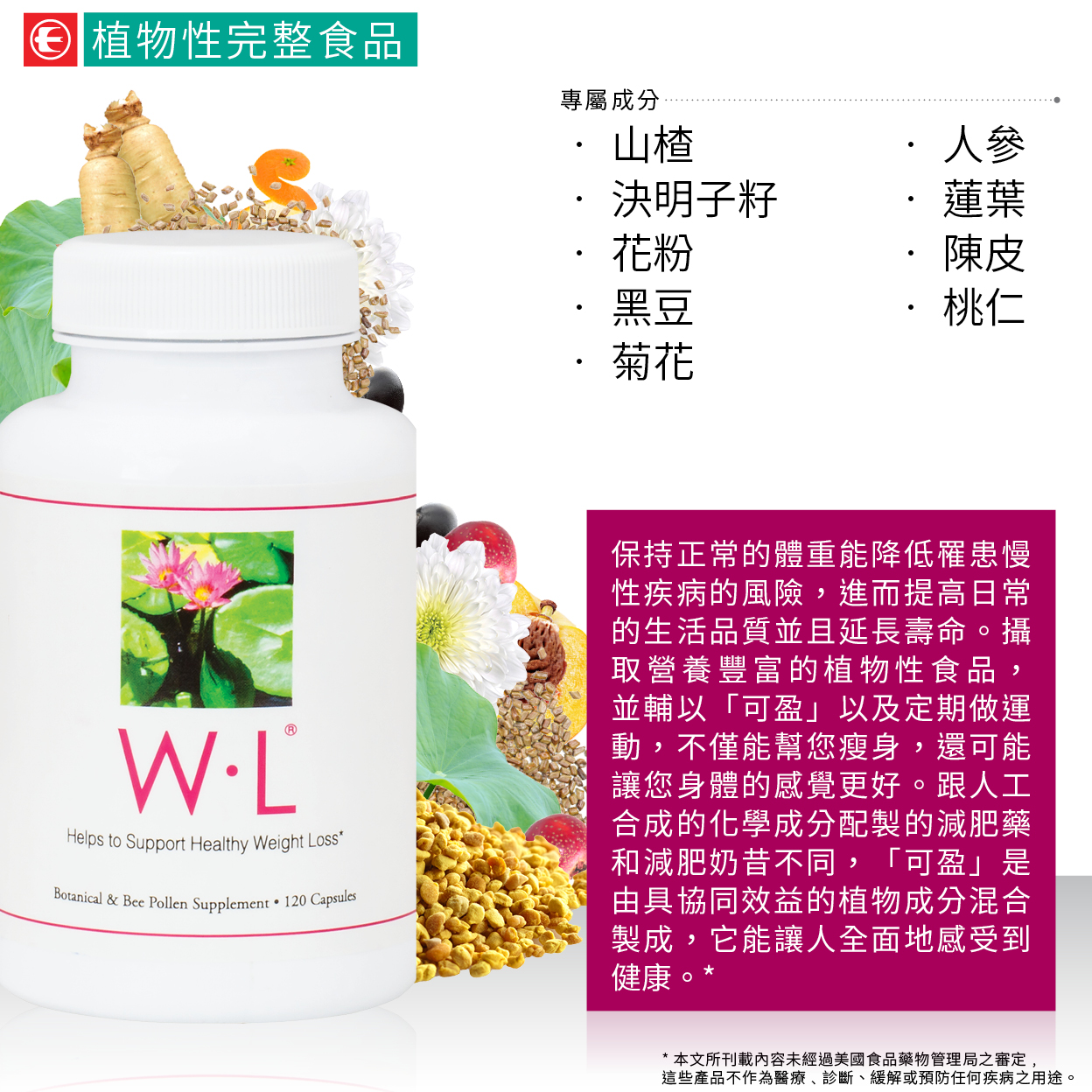 植物性完整食品

專屬成分

· 山楂
· 決明子籽
· 花粉
· 黑豆
· 菊花

· 人參
· 蓮葉
· 陳皮
· 桃仁

W·L®

Helps to Support Healthy Weight Loss*

Botanical & Bee Pollen Supplement • 120 Capsules

保持正常的體重能降低罹患慢性疾病的風險，進而提高日常的生活品質並且延長壽命。攝取營養豐富的植物性食品，並輔以「可盈」以及定期做運動，不僅能幫您瘦身，還可能讓您身體的感覺更好。跟人工合成的化學成分配製的減肥藥和減肥奶昔不同，「可盈」是由具協同效益的植物成分混合製成，它能讓人全面地感受到健康。*

* 本文所刊載內容未經過美國食品藥物管理局之審定，這些產品不作為醫療、診斷、緩解或預防任何疾病之用途。