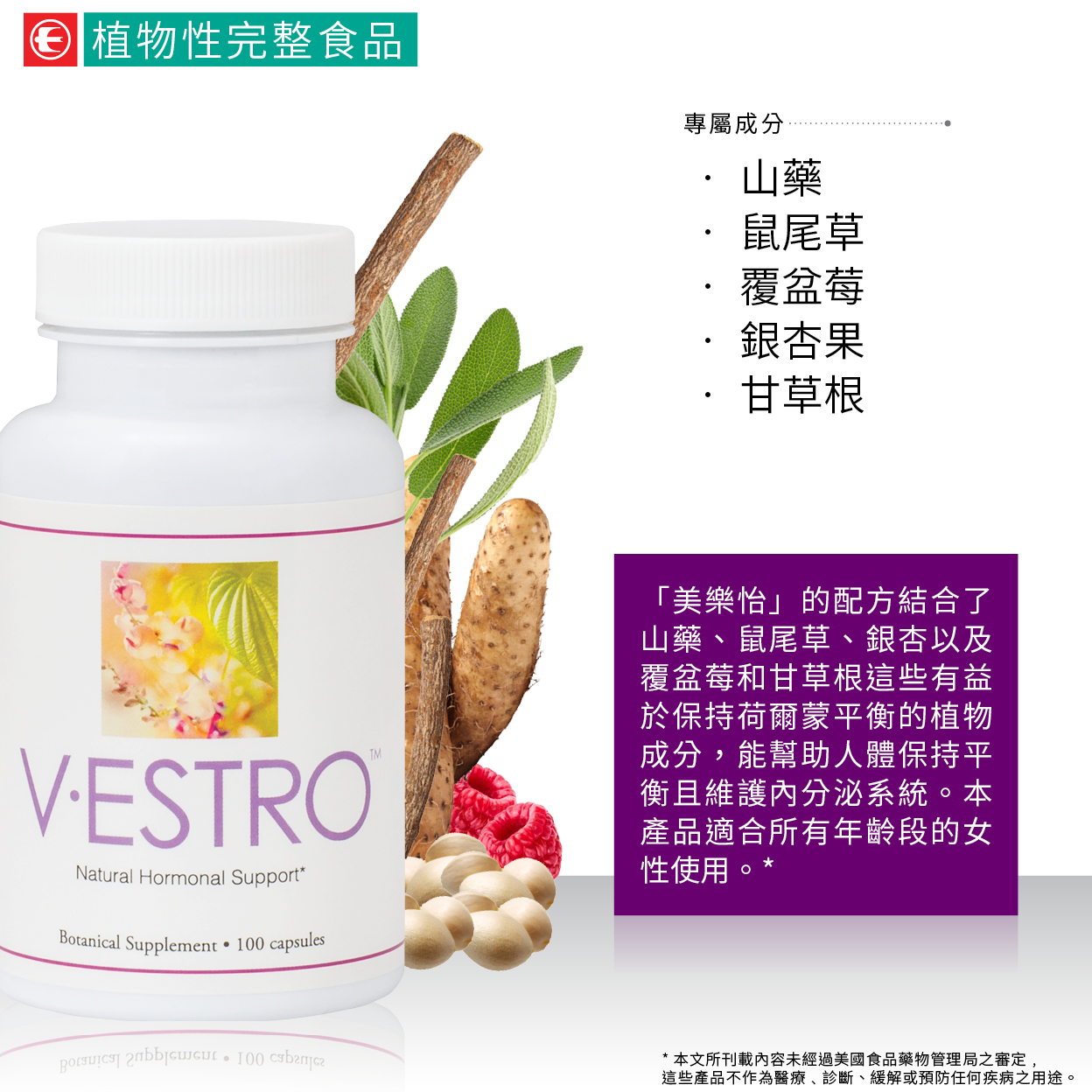 植物性完整食品

專屬成分

· 山藥
· 鼠尾草
· 覆盆莓
· 銀杏果
· 甘草根

V·ESTRO™

Natural Hormonal Support*

Botanical Supplement • 100 capsules

「美樂怡」的配方結合了山藥、鼠尾草、銀杏以及覆盆莓和甘草根這些有益於保持荷爾蒙平衡的植物成分，能幫助人體保持平衡且維護內分泌系統。本產品適合所有年齡段的女性使用。*

* 本文所刊載內容未經過美國食品藥物管理局之審定，這些產品不作為醫療、診斷、緩解或預防任何疾病之用途。